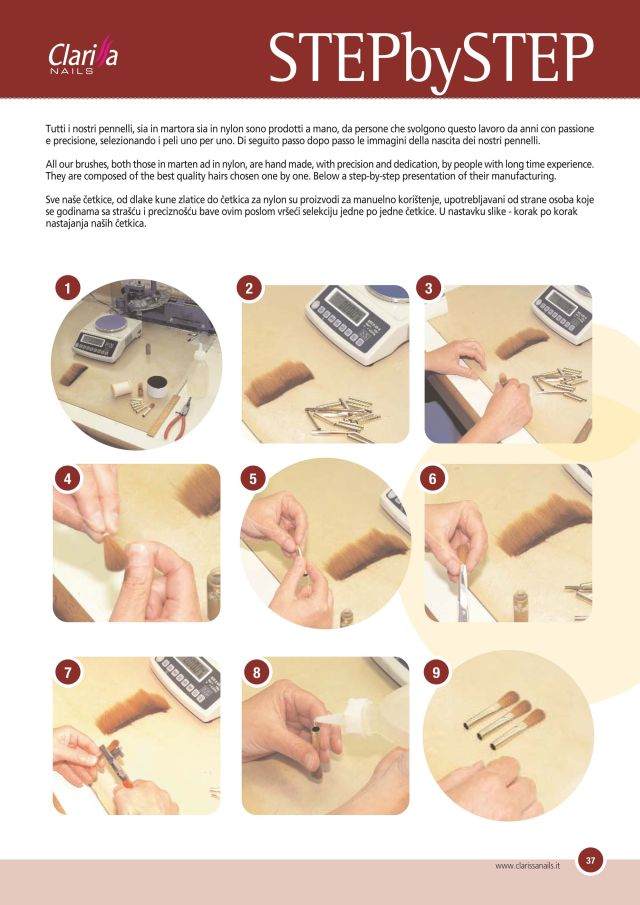 Clarissa NAILS

STEPbySTEP

Tutti i nostri pennelli, sia in martora sia in nylon sono prodotti a mano, da persone che svolgono questo lavoro da anni con passione e precisione, selezionando i peli uno per uno. Di seguito passo dopo passo le immagini della nascita dei nostri pennelli.

All our brushes, both those in marten ad in nylon, are hand made, with precision and dedication, by people with long time experience. They are composed of the best quality hairs chosen one by one. Below a step-by-step presentation of their manufacturing.

Sve naše četkice, od dlake kune zlatice do četkica za nylon su proizvodi za manuelno korištenje, upotrebljavani od strane osoba koje se godinama sa strašću i preciznošću bave ovim poslom vršeći selekciju jedne po jedne četkice. U nastavku slike - korak po korak nastajanja naših četkica.

1

2

3

4

5

6

7

8

9

www.clarissanails.it

37